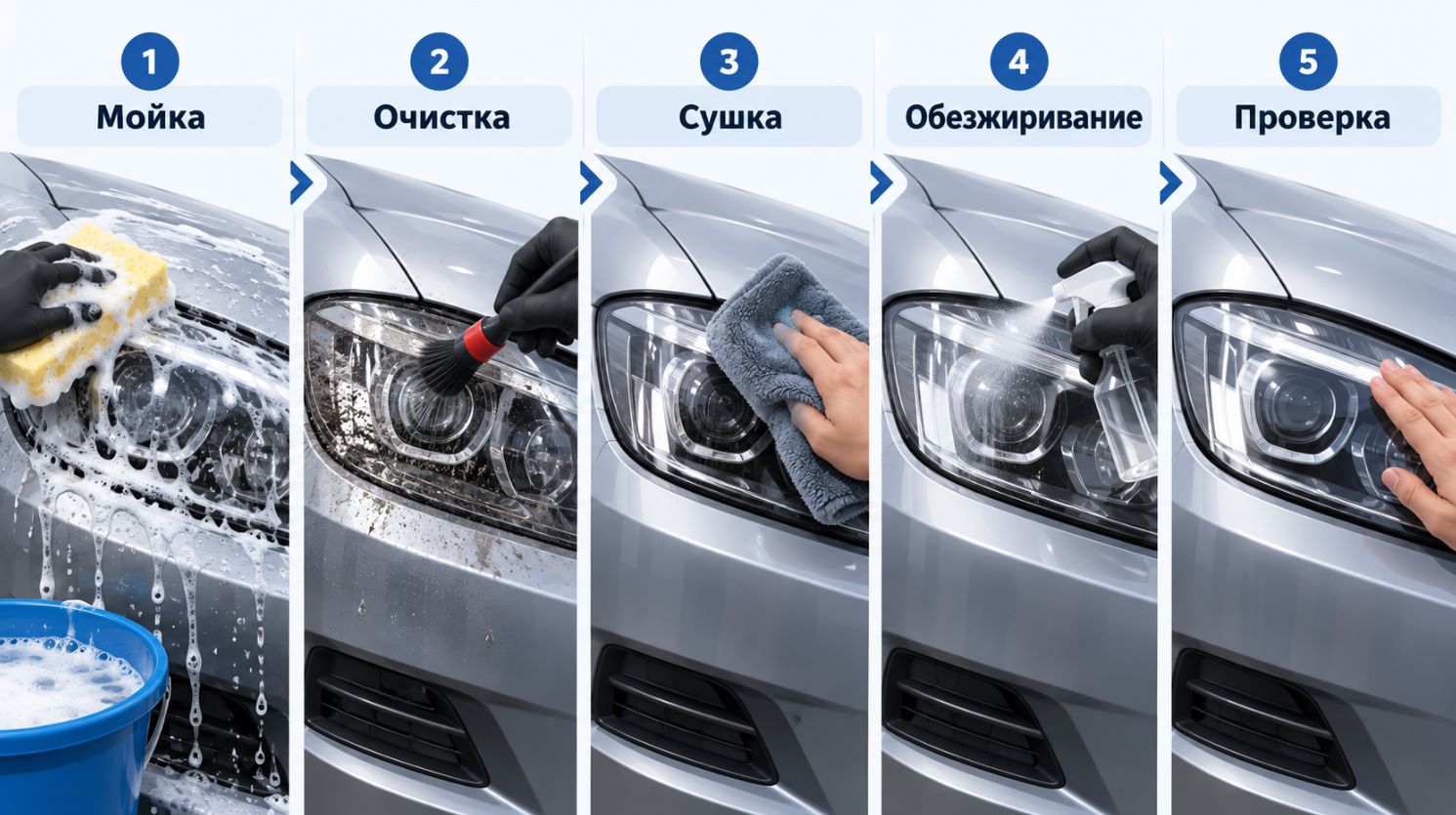 1
Мойка

2
Очистка

3
Сушка

4
Обезжиривание

5
Проверка